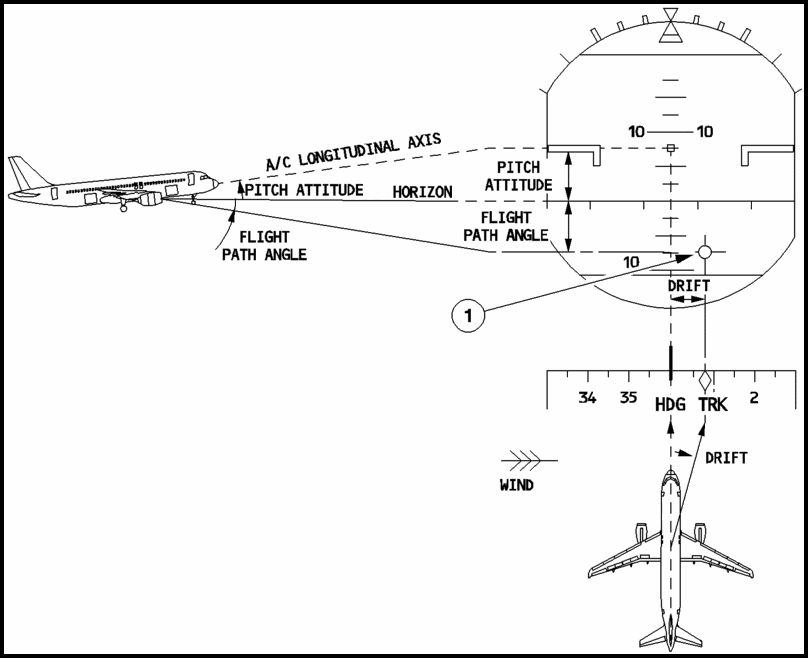 A/C LONGITUDINAL AXIS

PITCH ATTITUDE

HORIZON

FLIGHT PATH ANGLE

10 10

PITCH ATTITUDE

FLIGHT PATH ANGLE

10

DRIFT

1

34 35 HDG TRK 2

DRIFT

WIND